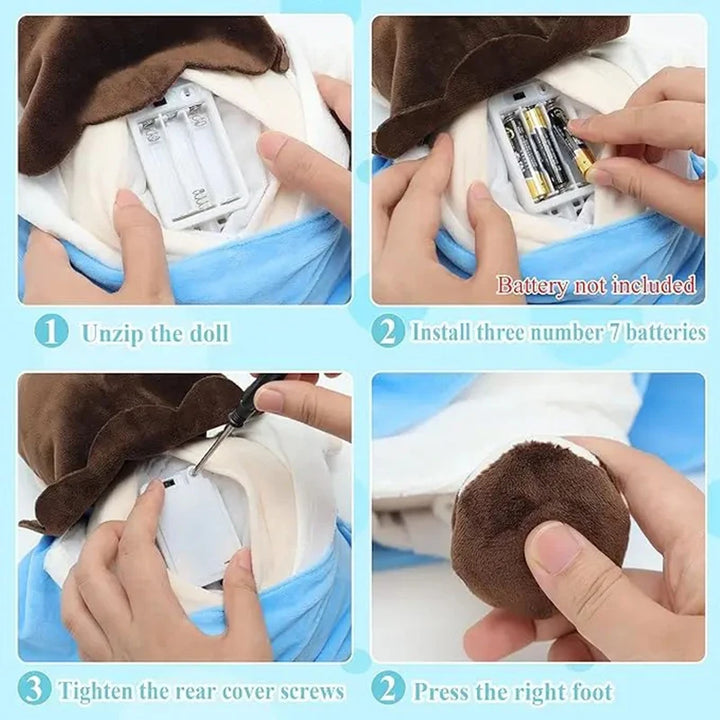 Battery not included

1 Unzip the doll

2 Install three number 7 batteries

3 Tighten the rear cover screws

2 Press the right foot